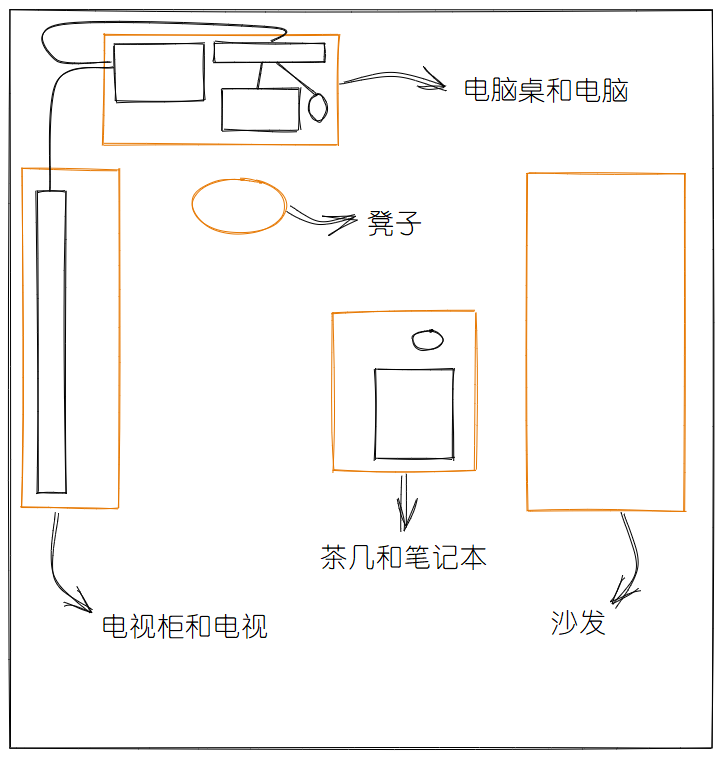 电脑桌和电脑

凳子

茶几和笔记本

电视柜和电视

沙发